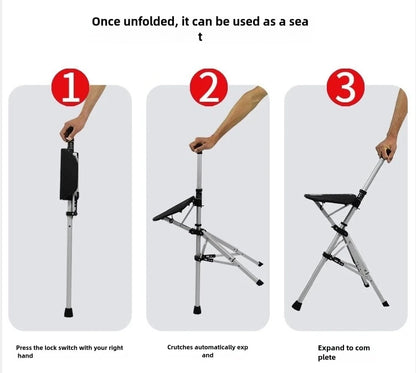 Once unfolded, it can be used as a sea t

1

2

3

Press the lock switch with your right hand

Crutches automatically exp and

Expand to com plete